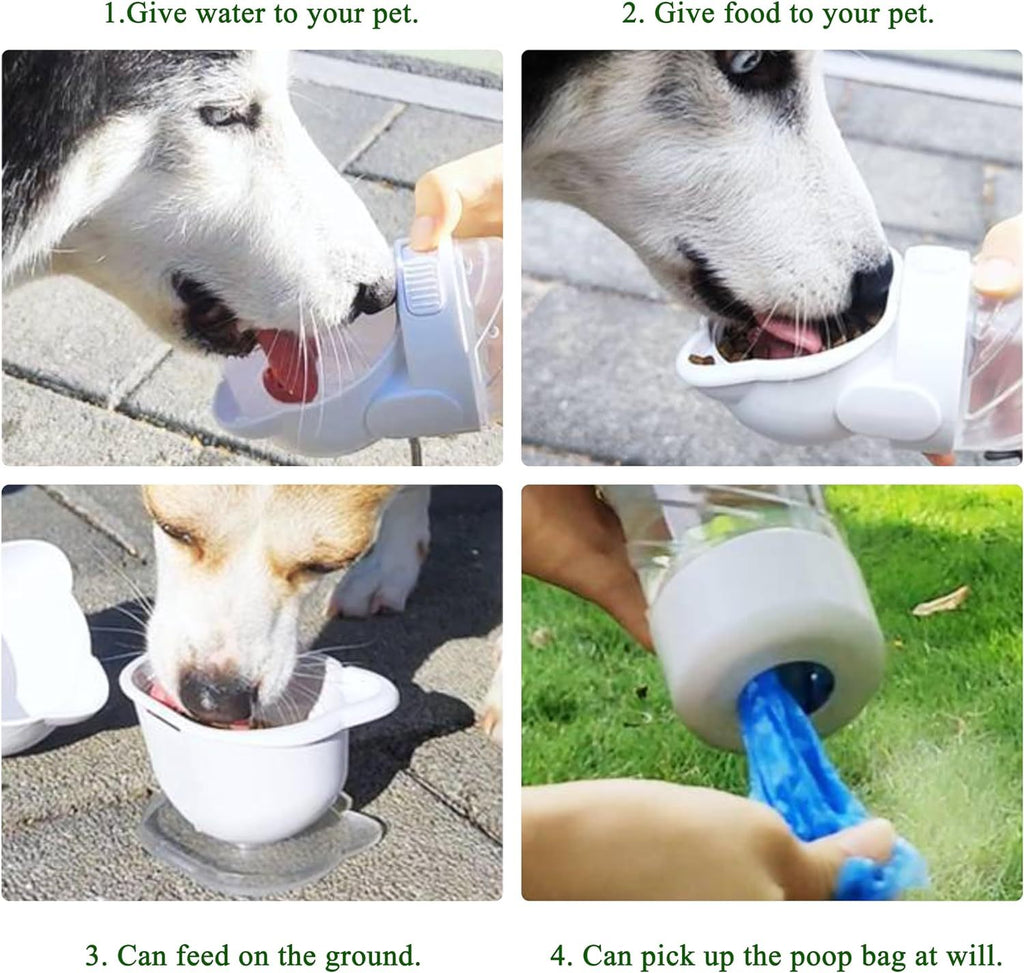 1.Give water to your pet.

2. Give food to your pet.

3. Can feed on the ground.

4. Can pick up the poop bag at will.